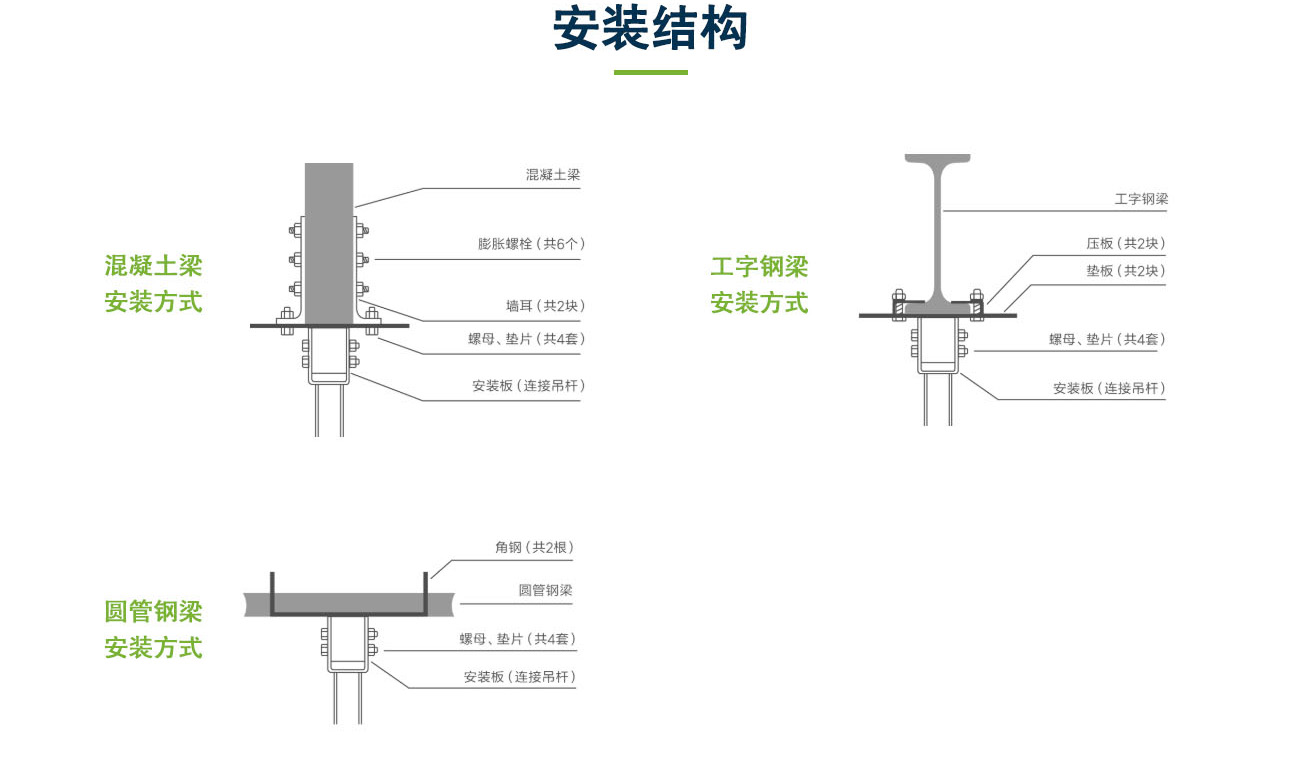 安装结构

混凝土梁
安装方式

混凝土梁
膨胀螺栓（共6个）
墙耳（共2块）
螺母、垫片（共4套）
安装板（连接吊杆）

工字钢梁
安装方式

工字钢梁
压板（共2块）
垫板（共2块）
螺母、垫片（共4套）
安装板（连接吊杆）

圆管钢梁
安装方式

角钢（共2根）
圆管钢梁
螺母、垫片（共4套）
安装板（连接吊杆）